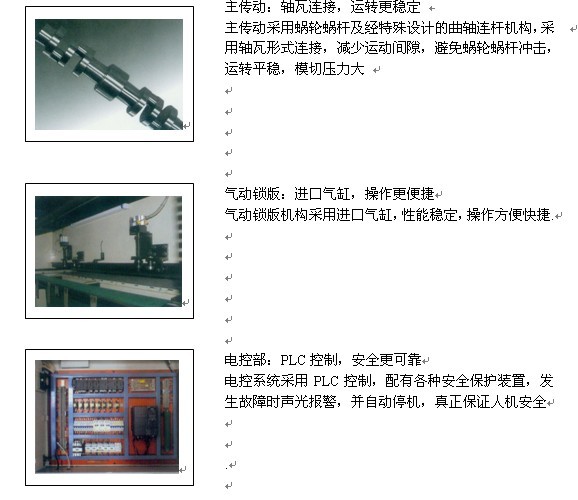 主传动：轴瓦连接，运转更稳定

主传动采用蜗轮蜗杆及经特殊设计的曲轴连杆机构，采用轴瓦形式连接，减少运动间隙，避免蜗轮蜗杆冲击，运转平稳，模切压力大

气动锁版：进口气缸，操作更便捷

气动锁版机构采用进口气缸，性能稳定，操作方便快捷.

电控部：PLC 控制，安全更可靠

电控系统采用 PLC 控制，配有各种安全保护装置，发生故障时声光报警，并自动停机，真正保证人机安全

.